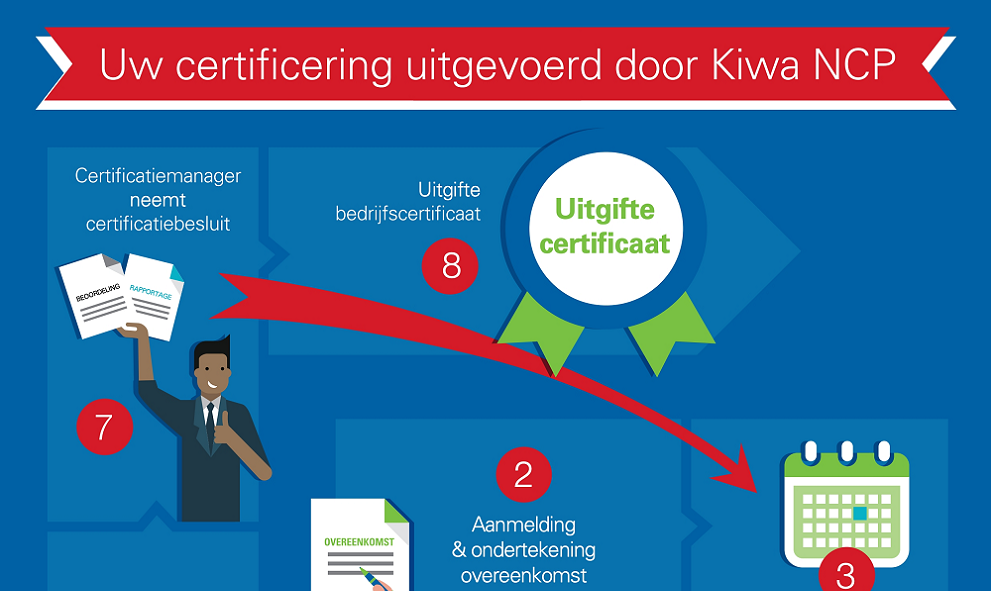 Uw certificering uitgevoerd door Kiwa NCP

Certificatiemanager neemt certificatiebesluit

BEOORDELING

RAPPORTAGE

7

Uitgifte bedrijfscertificaat

8

Uitgifte certificaat

2

Aanmelding & ondertekening overeenkomst

OVEREENKOMST

3